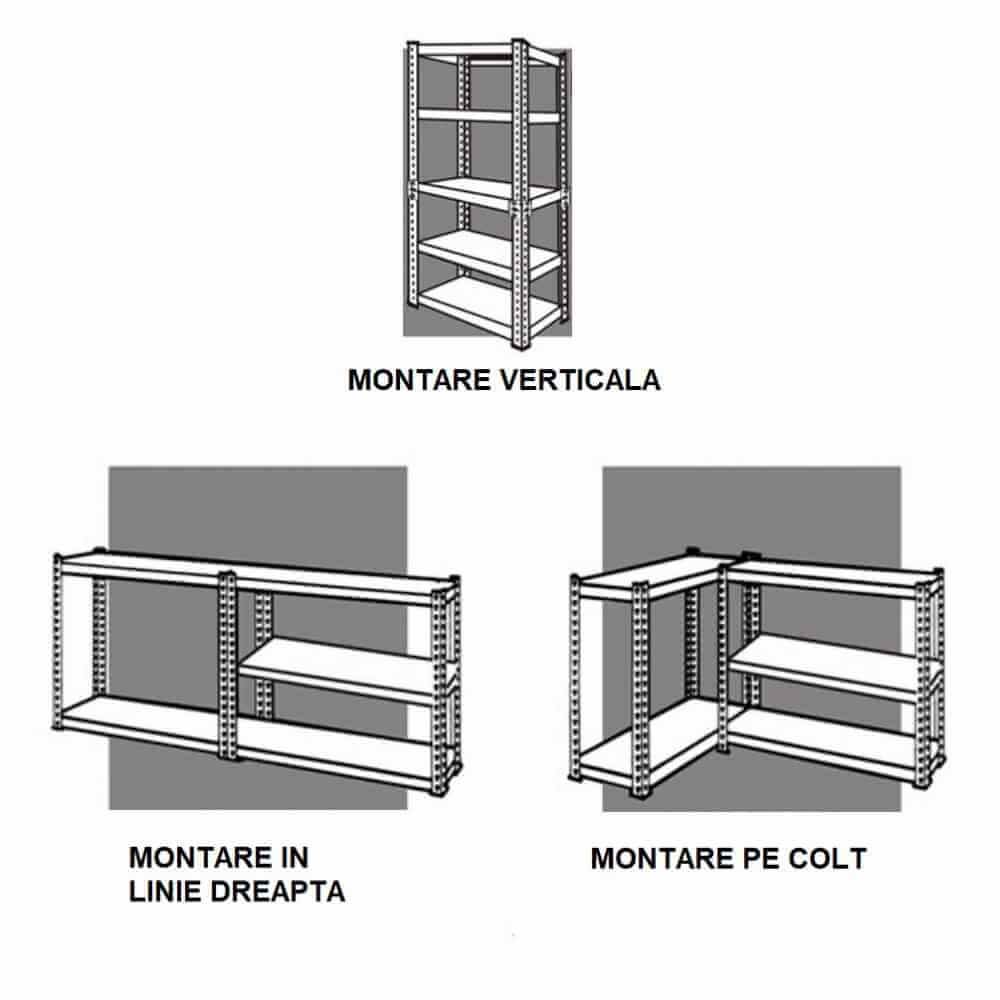 MONTARE VERTICALA

MONTARE IN LINIE DREAPTA

MONTARE PE COLT